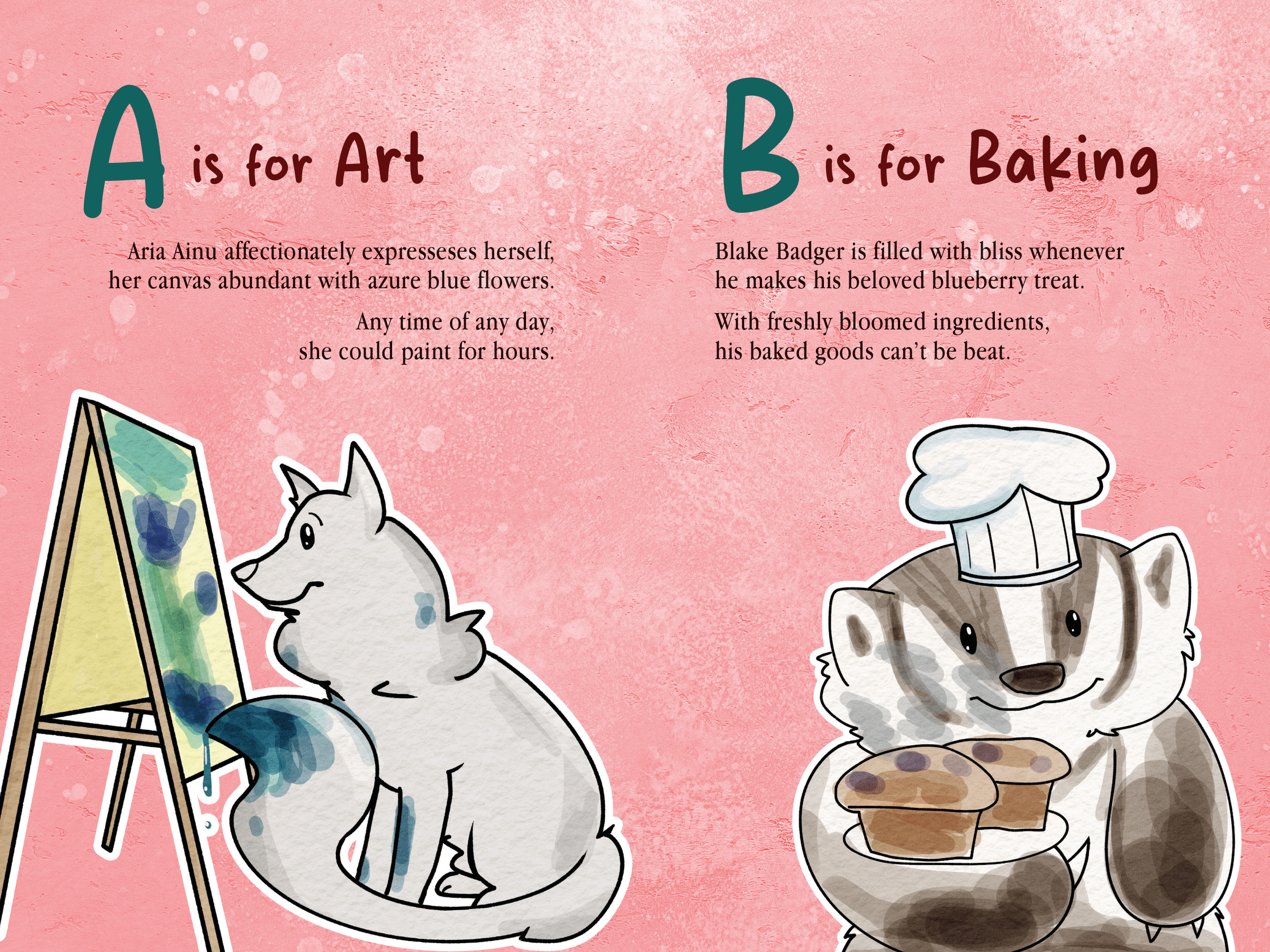 A is for Art

Aria Ainu affectionately expresseses herself, her canvas abundant with azure blue flowers.

Any time of any day, she could paint for hours.

B is for Baking

Blake Badger is filled with bliss whenever he makes his beloved blueberry treat.

With freshly bloomed ingredients, his baked goods can't be beat.